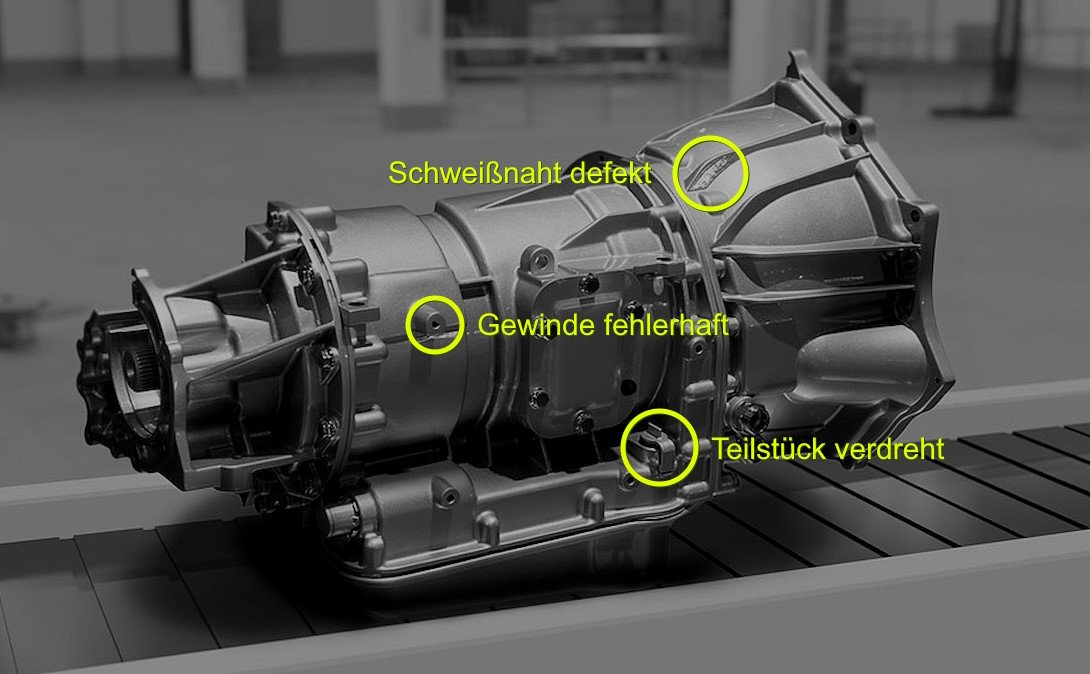 Schweißnaht defekt

Gewinde fehlerhaft

Teilstück verdreht